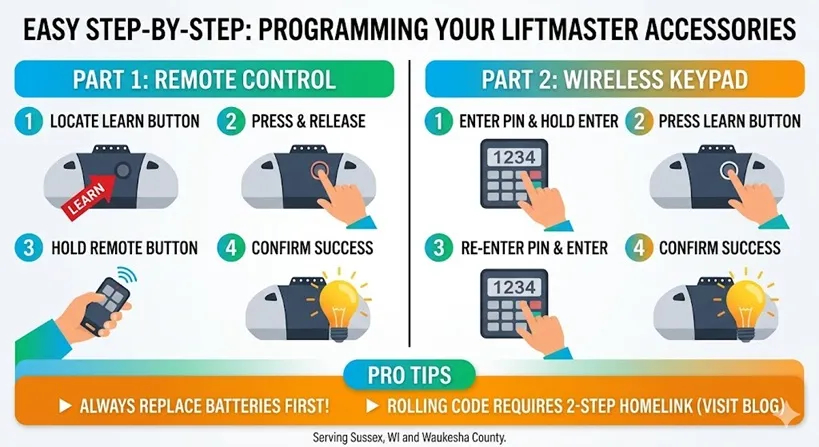 EASY STEP-BY-STEP: PROGRAMMING YOUR LIFTMASTER ACCESSORIES

PART 1: REMOTE CONTROL

1 LOCATE LEARN BUTTON

LEARN

2 PRESS & RELEASE

3 HOLD REMOTE BUTTON

4 CONFIRM SUCCESS

PART 2: WIRELESS KEYPAD

1 ENTER PIN & HOLD ENTER

1234

2 PRESS LEARN BUTTON

3 RE-ENTER PIN & ENTER

1234

4 CONFIRM SUCCESS

PRO TIPS

▶ ALWAYS REPLACE BATTERIES FIRST!

▶ ROLLING CODE REQUIRES 2-STEP HOMELINK (VISIT BLOG)

Serving Sussex, WI and Waukesha County.