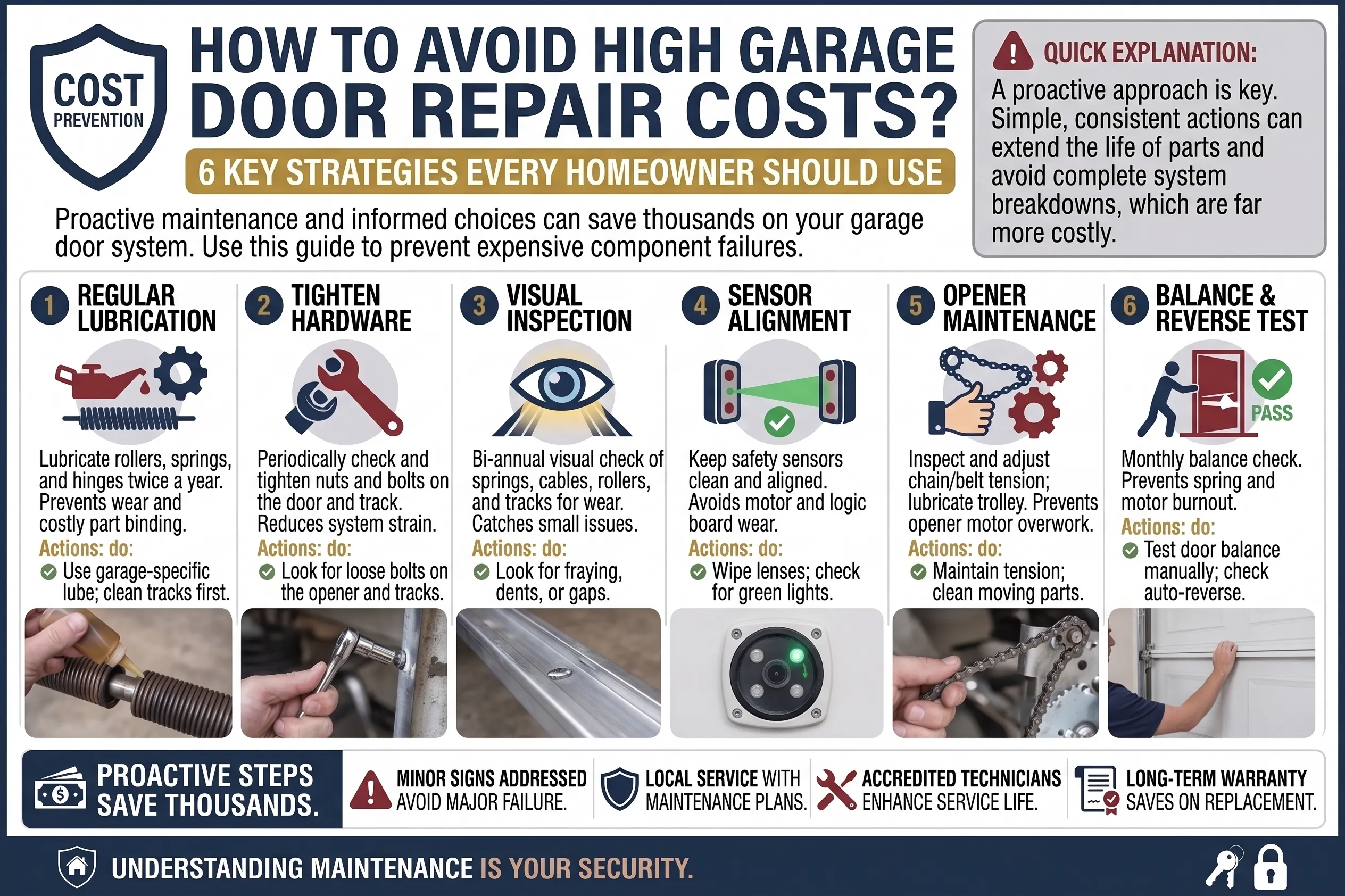 COST PREVENTION

HOW TO AVOID HIGH GARAGE DOOR REPAIR COSTS?

6 KEY STRATEGIES EVERY HOMEOWNER SHOULD USE

Proactive maintenance and informed choices can save thousands on your garage door system. Use this guide to prevent expensive component failures.

QUICK EXPLANATION:

A proactive approach is key. Simple, consistent actions can extend the life of parts and avoid complete system breakdowns, which are far more costly.

1 REGULAR LUBRICATION

Lubricate rollers, springs, and hinges twice a year. Prevents wear and costly part binding.

Actions: do:

Use garage-specific lube; clean tracks first.

2 TIGHTEN HARDWARE

Periodically check and tighten nuts and bolts on the door and track. Reduces system strain.

Actions: do:

Look for loose bolts on the opener and tracks.

3 VISUAL INSPECTION

Bi-annual visual check of springs, cables, rollers, and tracks for wear. Catches small issues.

Actions: do:

Look for fraying, dents, or gaps.

4 SENSOR ALIGNMENT

Keep safety sensors clean and aligned. Avoids motor and logic board wear.

Actions: do:

Wipe lenses; check for green lights.

5 OPENER MAINTENANCE

Inspect and adjust chain/belt tension; lubricate trolley. Prevents opener motor overwork.

Actions: do:

Maintain tension; clean moving parts.

6 BALANCE & REVERSE TEST

PASS

Monthly balance check. Prevents spring and motor burnout.

Actions: do:

Test door balance manually; check auto-reverse.

PROACTIVE STEPS SAVE THOUSANDS.

MINOR SIGNS ADDRESSED AVOID MAJOR FAILURE.

LOCAL SERVICE WITH MAINTENANCE PLANS.

ACCREDITED TECHNICIANS ENHANCE SERVICE LIFE.

LONG-TERM WARRANTY SAVES ON REPLACEMENT.

UNDERSTANDING MAINTENANCE IS YOUR SECURITY.